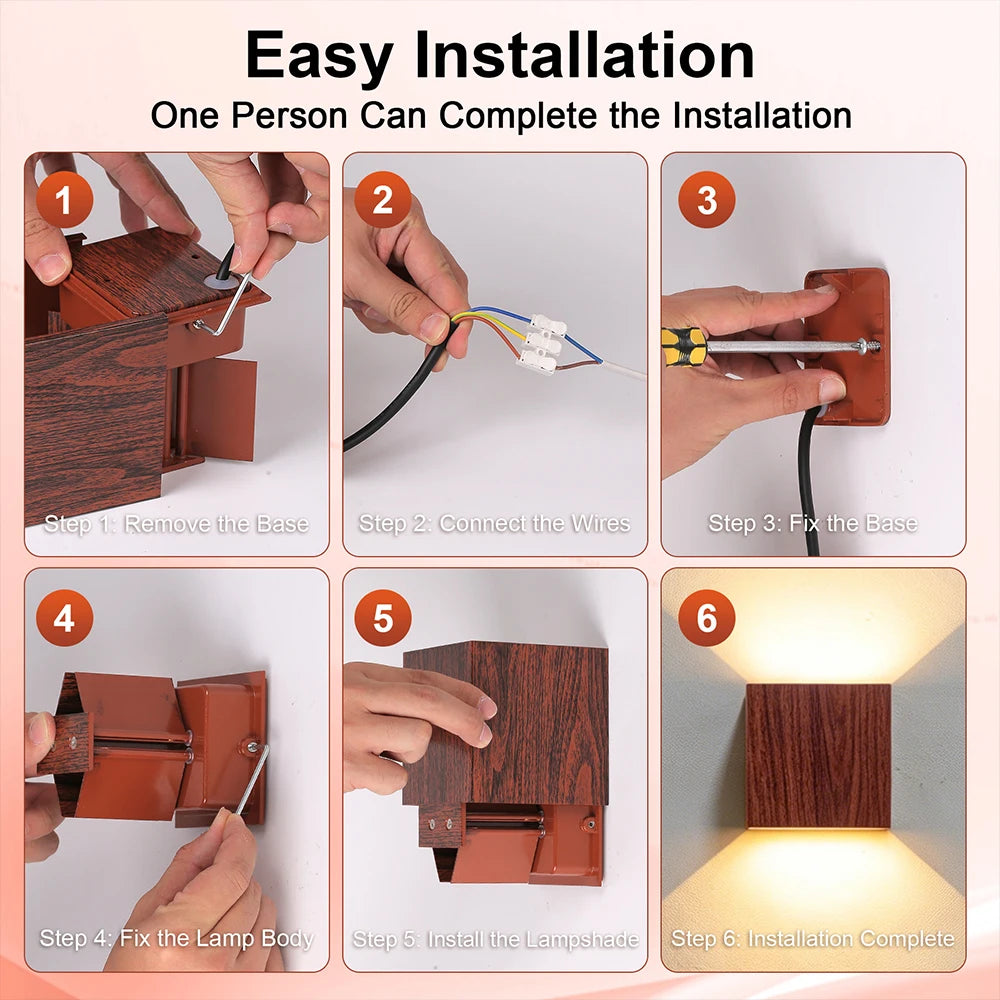 Easy Installation
One Person Can Complete the Installation

1
Step 1: Remove the Base

2
Step 2: Connect the Wires

3
Step 3: Fix the Base

4
Step 4: Fix the Lamp Body

5
Step 5: Install the Lampshade

6
Step 6: Installation Complete